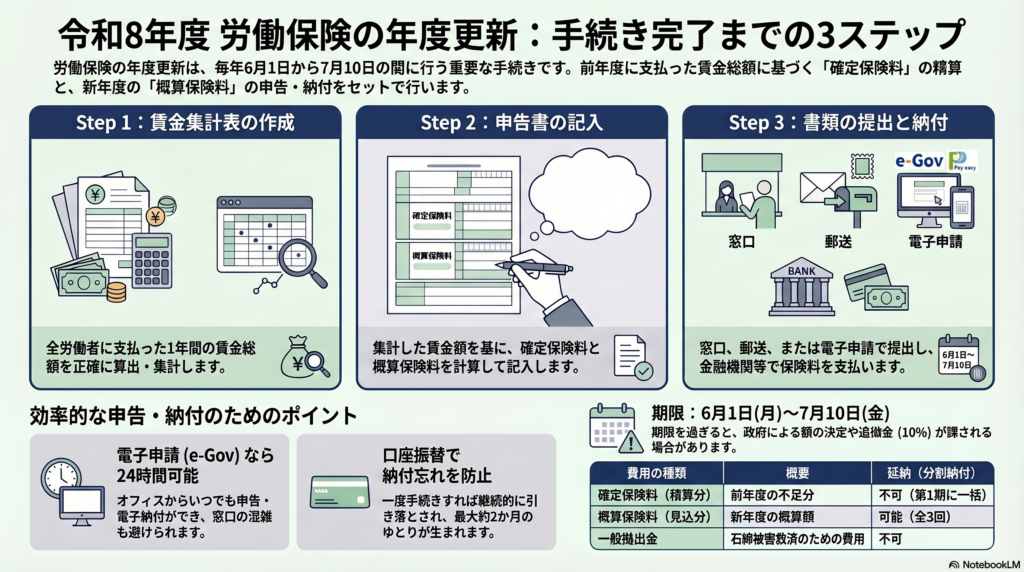 令和8年度 労働保険の年度更新：手続き完了までの3ステップ

労働保険の年度更新は、毎年6月1日から7月10日の間に行う重要な手続きです。前年度に支払った賃金総額に基づく「確定保険料」の精算と、新年度の「概算保険料」の申告・納付をセットで行います。

Step 1：賃金集計表の作成

全労働者に支払った1年間の賃金総額を正確に算出・集計します。

Step 2：申告書の記入

確定保険料

概算保険料

集計した賃金額を基に、確定保険料と概算保険料を計算して記入します。

Step 3：書類の提出と納付

e-Gov

Pay easy

窓口

郵送

電子申請

BANK

窓口、郵送、または電子申請で提出し、金融機関等で保険料を支払います。

6月1日～7月10日

効率的な申告・納付のためのポイント

電子申請 (e-Gov) なら24時間可能

オフィスからいつでも申告・電子納付ができ、窓口の混雑も避けられます。

口座振替で納付忘れを防止

一度手続きすれば継続的に引き落とされ、最大約2か月のゆとりが生まれます。

期限：6月1日(月)～7月10日(金)

期限を過ぎると、政府による額の決定や追徴金 (10%) が課される場合があります。

| 費用の種類 | 概要 | 延納（分割納付） |
|---|---|---|
| 確定保険料（精算分） | 前年度の不足分 | 不可（第1期に一括） |
| 概算保険料（見込分） | 新年度の概算額 | 可能（全3回） |
| 一般拠出金 | 石綿被害救済のための費用 | 不可 |

NotebookLM